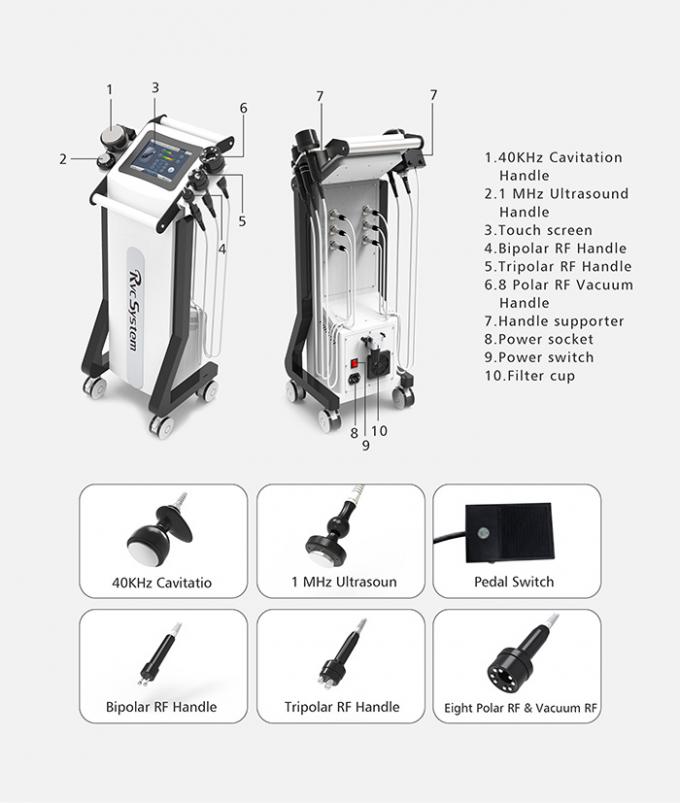 1
3
6
2
5
4
Rvc System

7
7
8
10
9

1.40KHz Cavitation Handle
2.1 MHz Ultrasound Handle
3.Touch screen
4.Bipolar RF Handle
5.Tripolar RF Handle
6.8 Polar RF Vacuum Handle
7.Handle supporter
8.Power socket
9.Power switch
10.Filter cup

40KHz Cavitatio
1 MHz Ultrasoun
Pedal Switch
Bipolar RF Handle
Tripolar RF Handle
Eight Polar RF & Vacuum RF